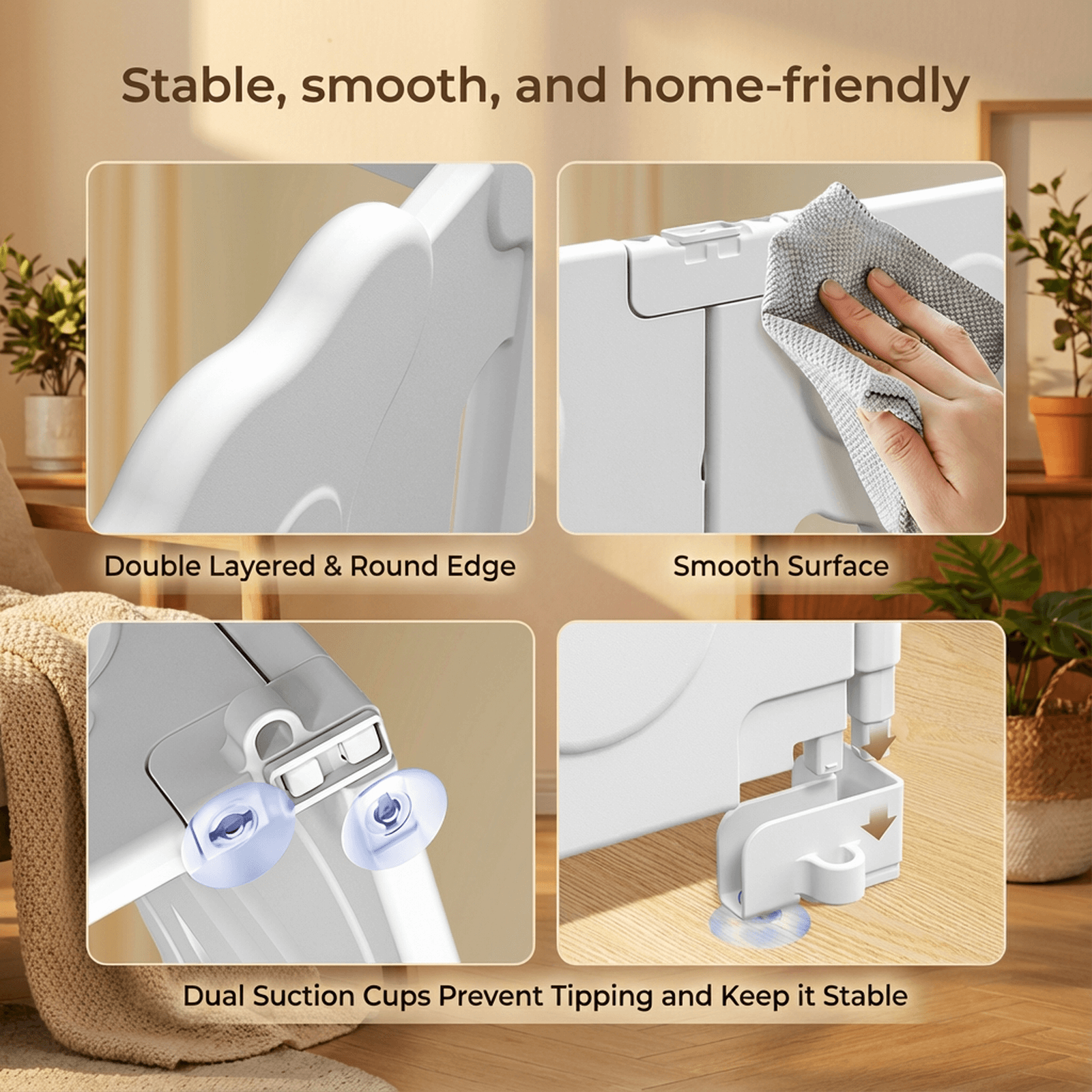 Stable, smooth, and home-friendly

Double Layered & Round Edge

Smooth Surface

Dual Suction Cups Prevent Tipping and Keep it Stable