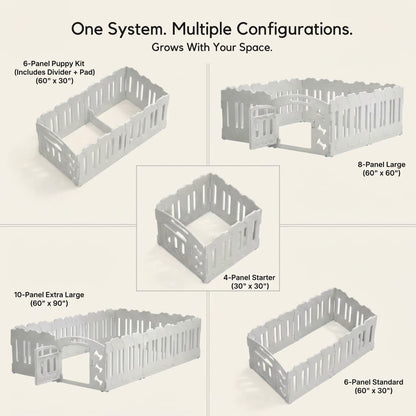 One System. Multiple Configurations.
Grows With Your Space.

6-Panel Puppy Kit
(Includes Divider + Pad)
(60" x 30")

8-Panel Large
(60" x 60")

4-Panel Starter
(30" x 30")

10-Panel Extra Large
(60" x 90")

6-Panel Standard
(60" x 30")