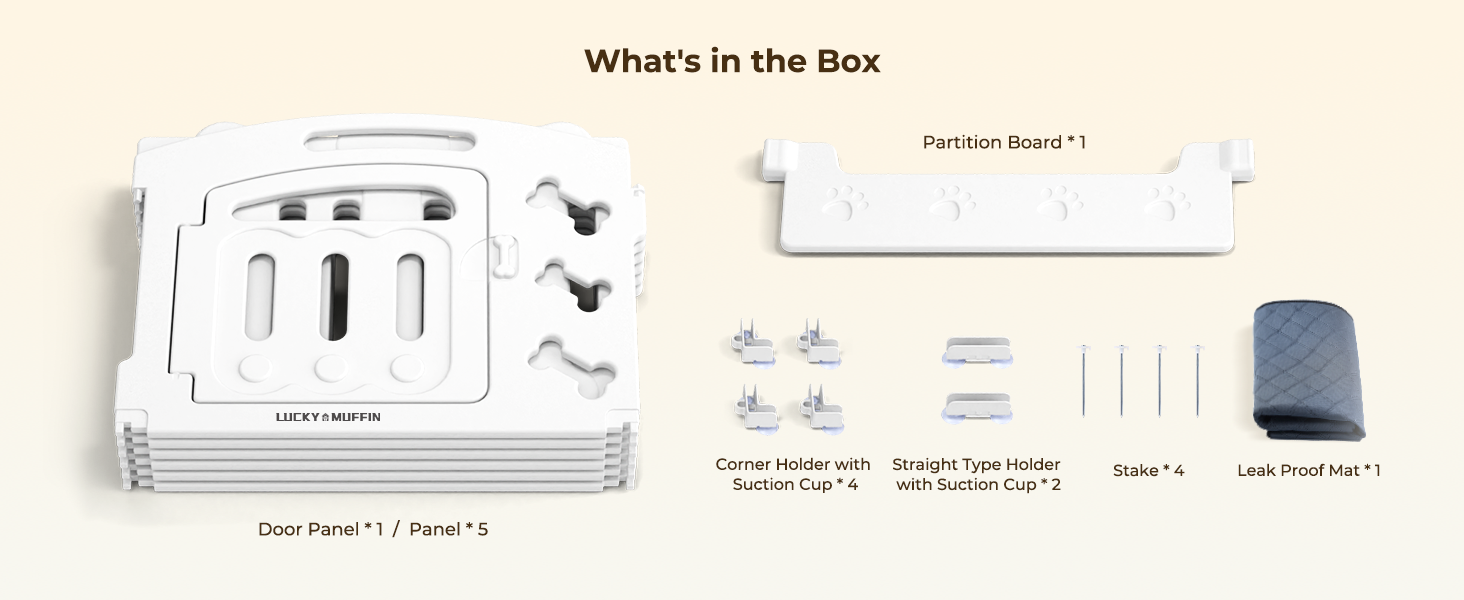 What's in the Box

LUCKY MUFFIN

Door Panel * 1 / Panel * 5

Partition Board * 1

Corner Holder with Suction Cup * 4

Straight Type Holder with Suction Cup * 2

Stake * 4

Leak Proof Mat * 1